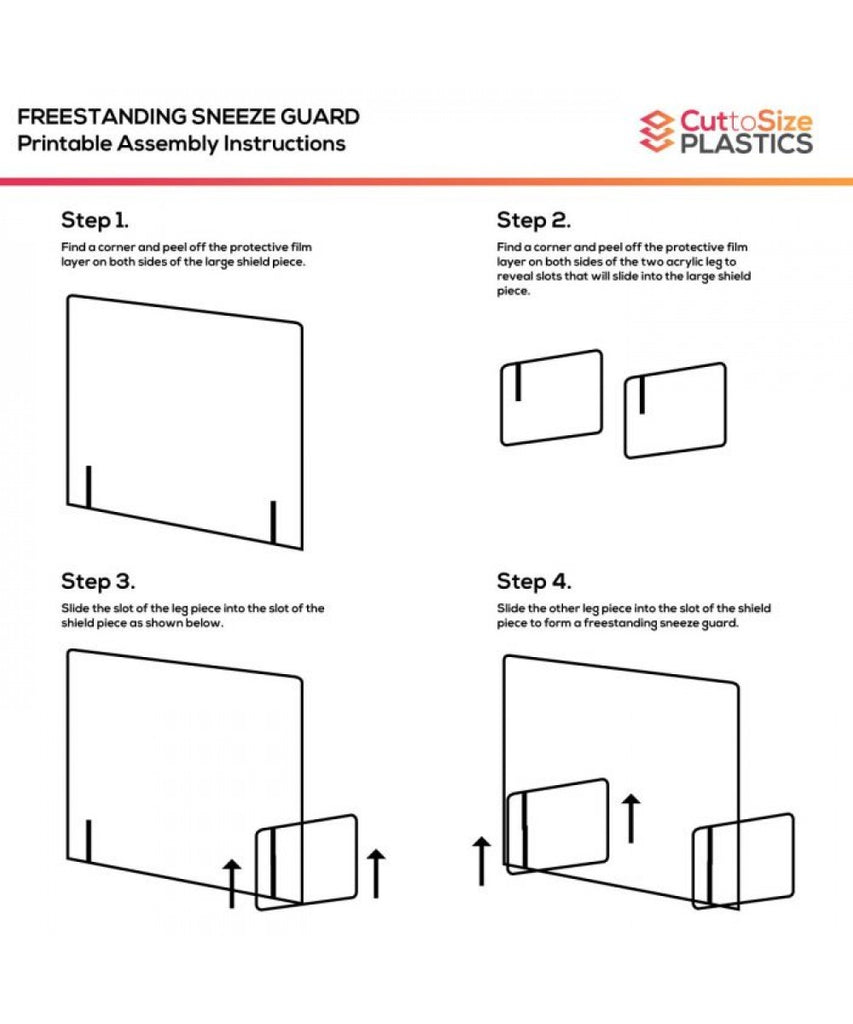 FREESTANDING SNEEZE GUARD
Printable Assembly Instructions

CuttoSize PLASTICS

Step 1.
Find a corner and peel off the protective film layer on both sides of the large shield piece.

Step 2.
Find a corner and peel off the protective film layer on both sides of the two acrylic leg to reveal slots that will slide into the large shield piece.

Step 3.
Slide the slot of the leg piece into the slot of the shield piece as shown below.

Step 4.
Slide the other leg piece into the slot of the shield piece to form a freestanding sneeze guard.