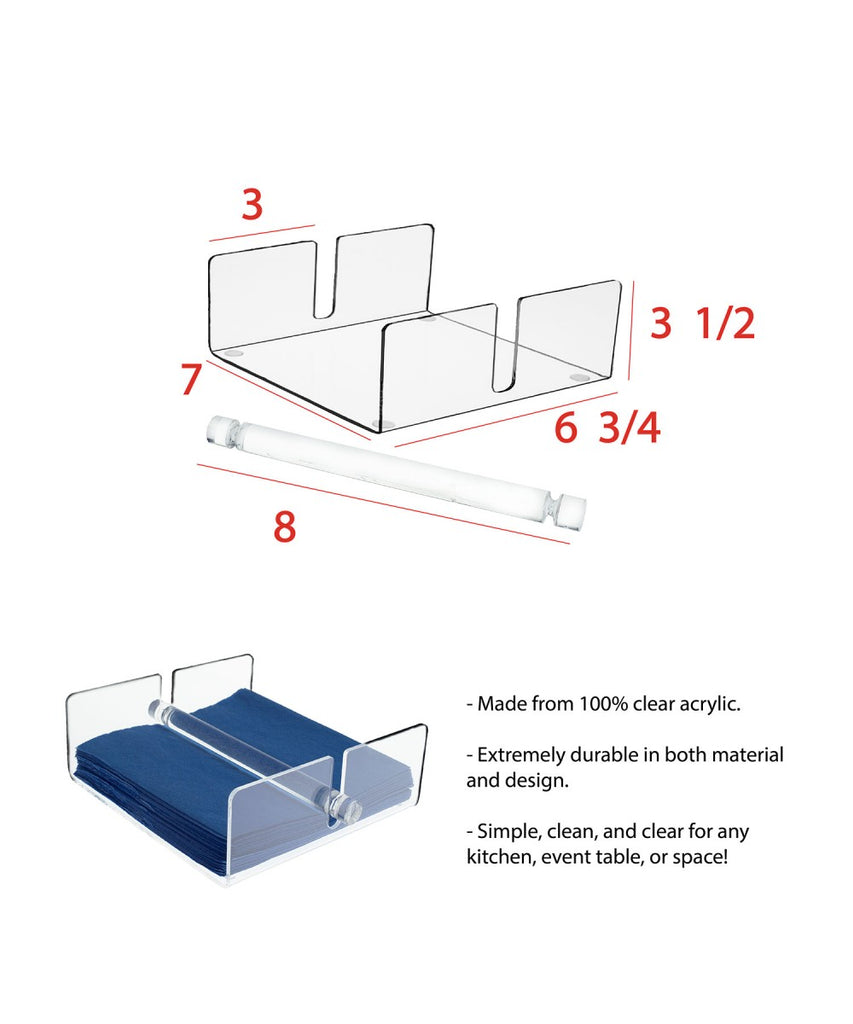 3

3 1/2

7

6 3/4

8

- Made from 100% clear acrylic.

- Extremely durable in both material and design.

- Simple, clean, and clear for any kitchen, event table, or space!